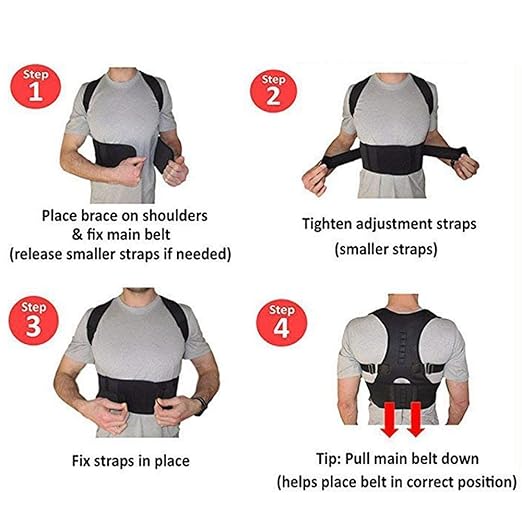 Step 1

Place brace on shoulders & fix main belt (release smaller straps if needed)

Step 2

Tighten adjustment straps (smaller straps)

Step 3

Fix straps in place

Step 4

Tip: Pull main belt down (helps place belt in correct position)